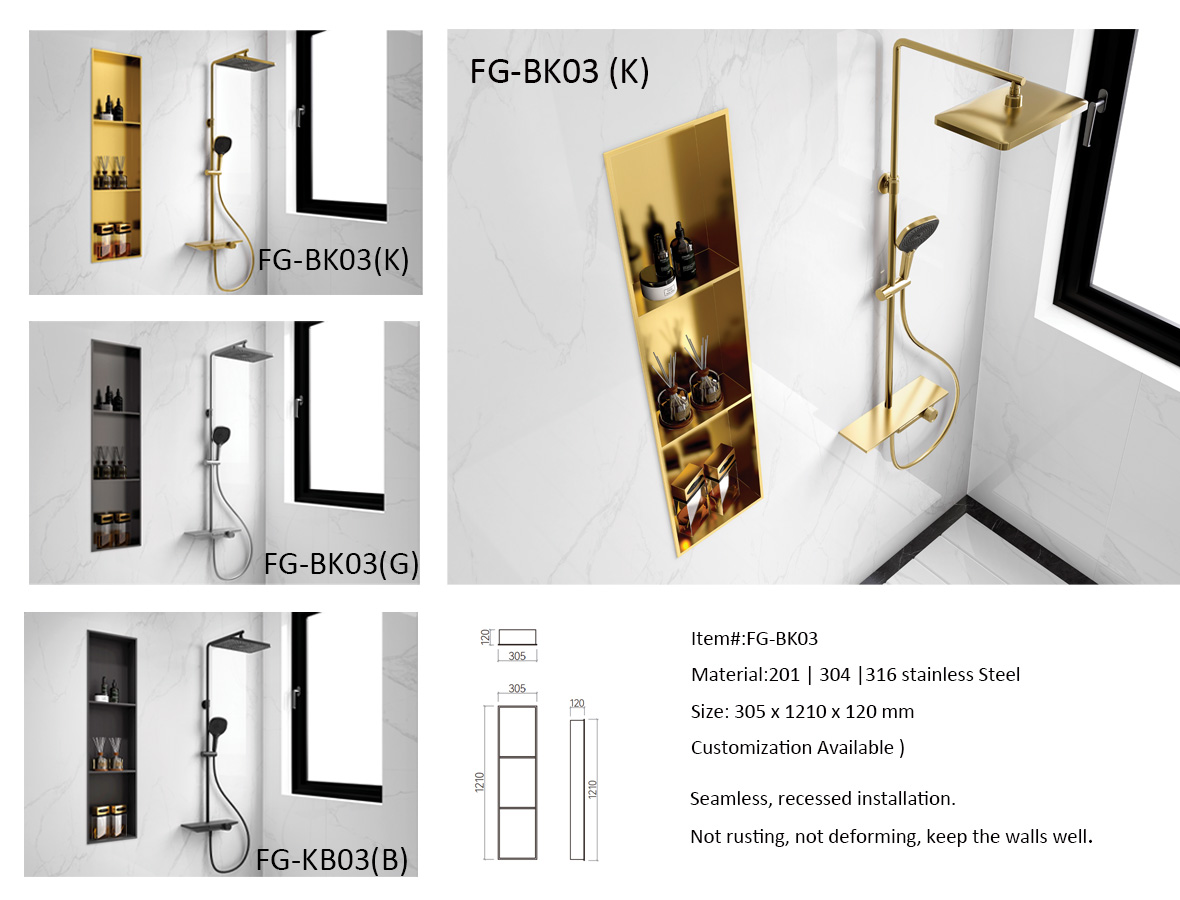 FG-BK03(K)

FG-BK03(G)

FG-KB03(B)

FG-BK03 (K)

120
305

305
1210

120
1210

Item#:FG-BK03

Material:201 | 304 |316 stainless Steel

Size: 305 x 1210 x 120 mm

Customization Available )

Seamless, recessed installation.

Not rusting, not deforming, keep the walls well.